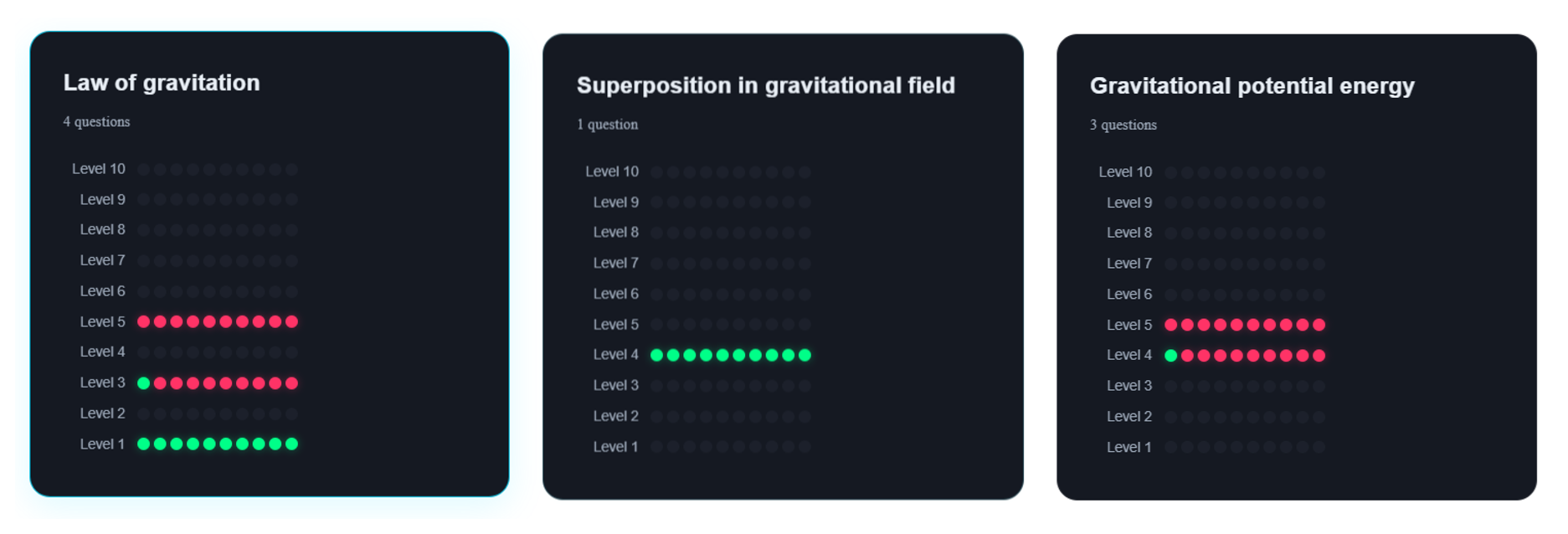 Law of gravitation

4 questions

Level 10
Level 9
Level 8
Level 7
Level 6
Level 5
Level 4
Level 3
Level 2
Level 1

Superposition in gravitational field

1 question

Level 10
Level 9
Level 8
Level 7
Level 6
Level 5
Level 4
Level 3
Level 2
Level 1

Gravitational potential energy

3 questions

Level 10
Level 9
Level 8
Level 7
Level 6
Level 5
Level 4
Level 3
Level 2
Level 1